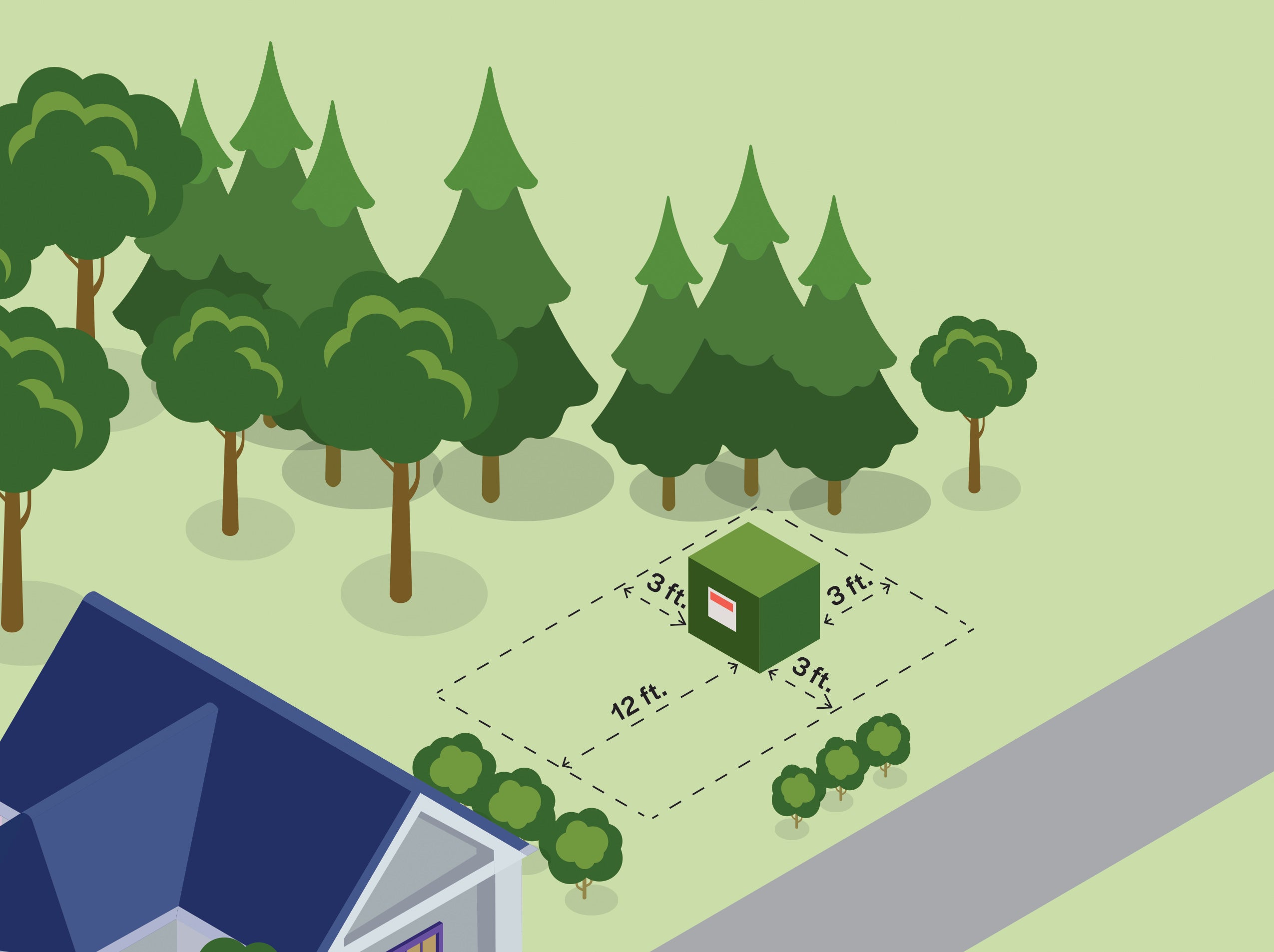 3 ft.
3 ft.
12 ft.
3 ft.