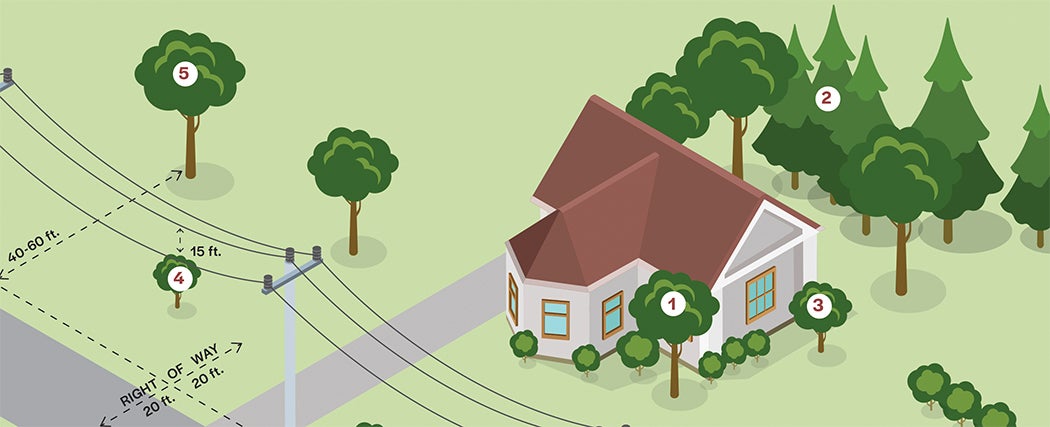 5

2

40-60 ft.

15 ft.

4

1

3

RIGHT OF WAY

20 ft.

20 ft.